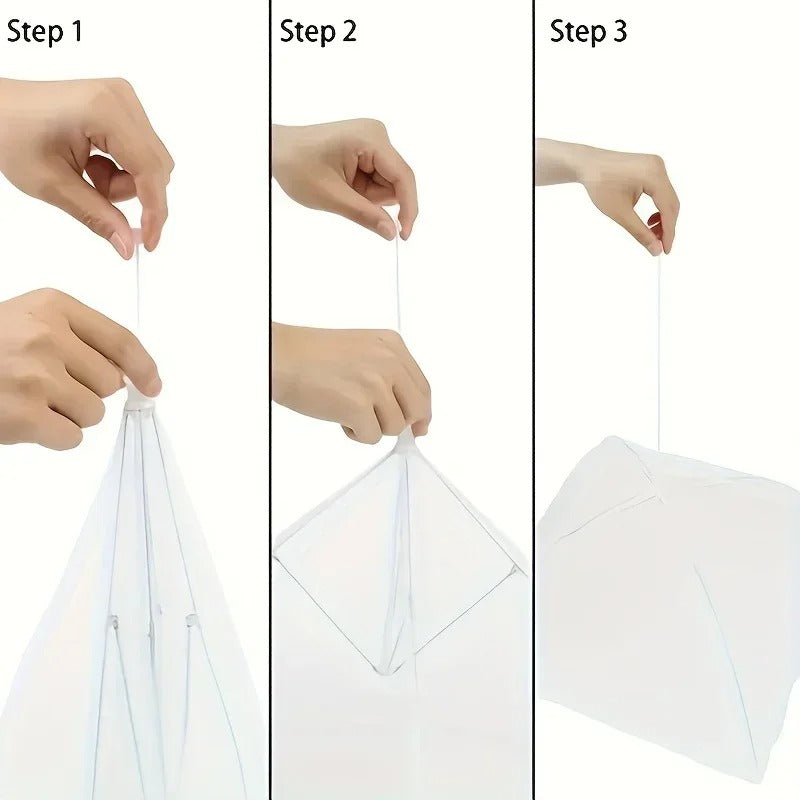 Step 1

Step 2

Step 3